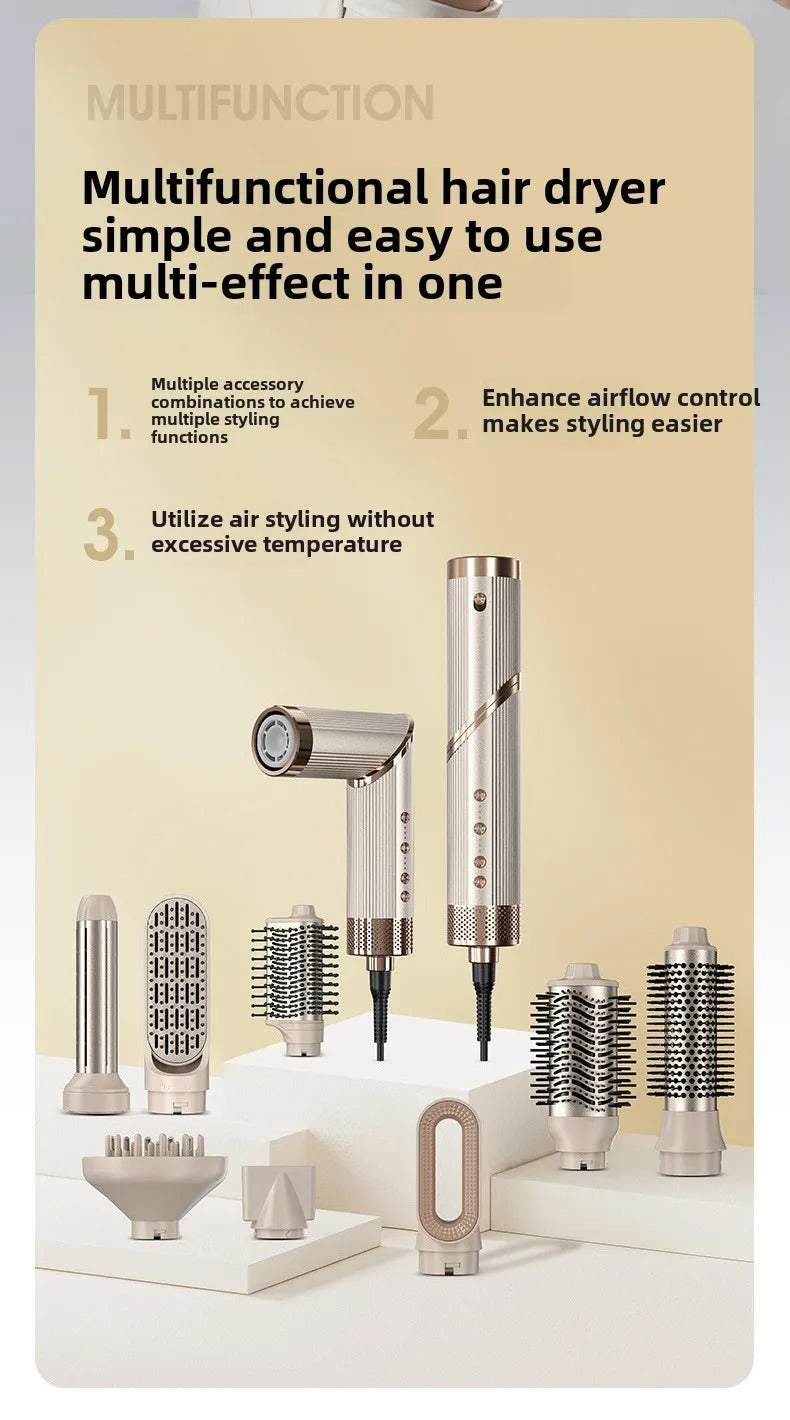 MULTIFUNCTION

Multifunctional hair dryer simple and easy to use multi-effect in one

1. Multiple accessory combinations to achieve multiple styling functions

2. Enhance airflow control makes styling easier

3. Utilize air styling without excessive temperature